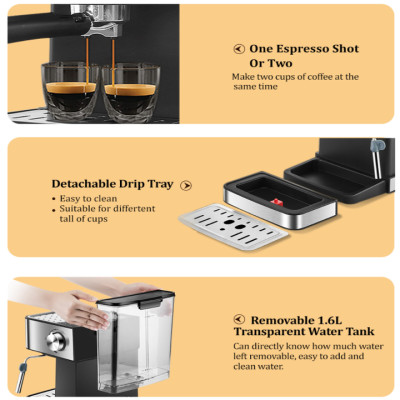 One Espresso Shot Or Two

Make two cups of coffee at the same time

Detachable Drip Tray

• Easy to clean
• Suitable for differtent tall of cups

Removable 1.6L Transparent Water Tank

Can directly know how much water left removable, easy to add and clean water.