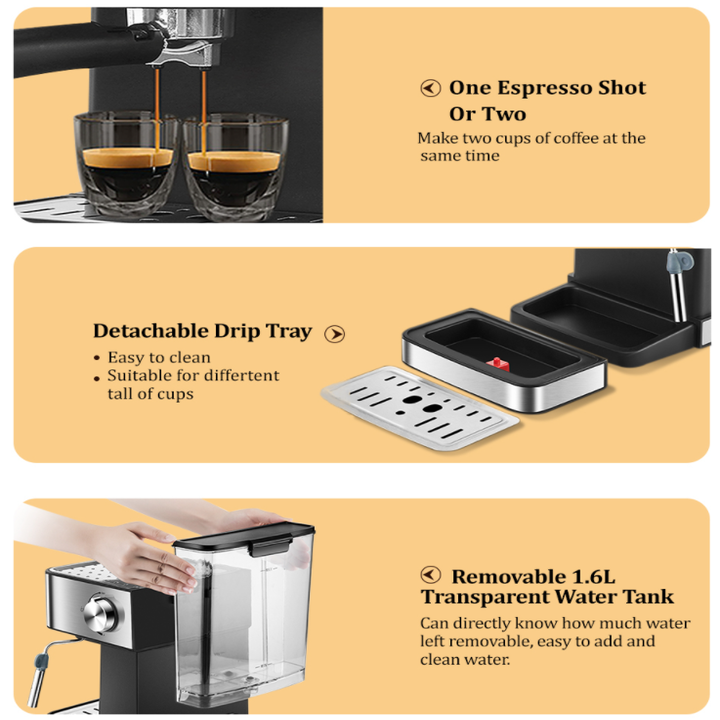 One Espresso Shot Or Two

Make two cups of coffee at the same time

Detachable Drip Tray

• Easy to clean
• Suitable for differtent tall of cups

Removable 1.6L Transparent Water Tank

Can directly know how much water left removable, easy to add and clean water.