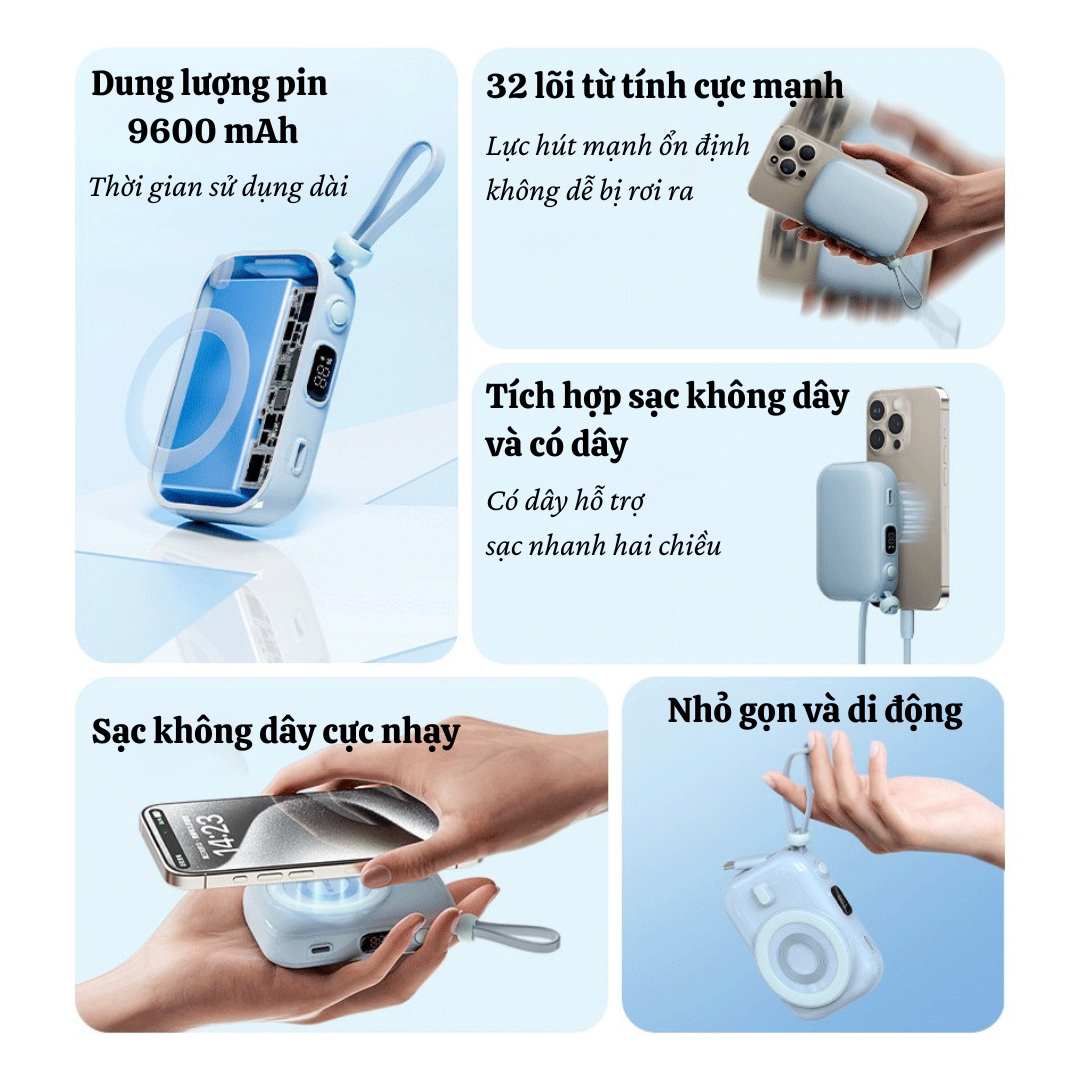 Dung lượng pin 9600 mAh

Thời gian sử dụng dài

32 lõi từ tính cực mạnh

Lực hút mạnh ổn định không dễ bị rơi ra

Tích hợp sạc không dây và có dây

Có dây hỗ trợ sạc nhanh hai chiều

Sạc không dây cực nhạy

14:23

Nhỏ gọn và di động